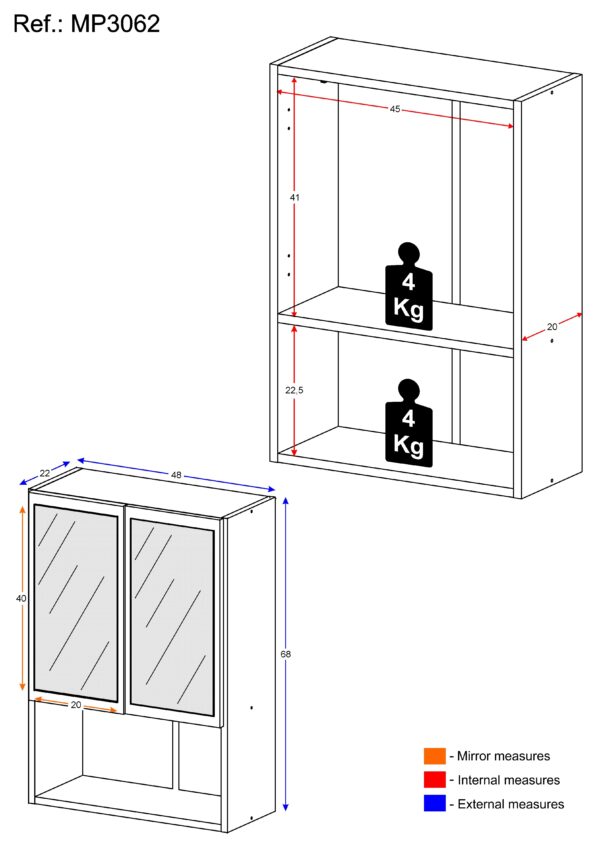 Ref.: MP3062

45

41

4 Kg

20

22.5

4 Kg

22

48

40

68

20

- Mirror measures
- Internal measures
- External measures