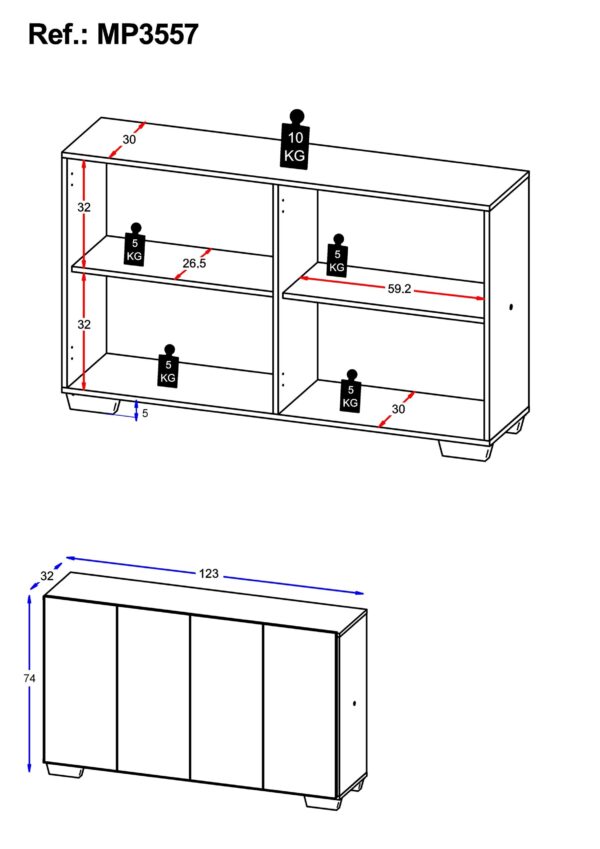 Ref.: MP3557

30

10 KG

32

5 KG

26.5

5 KG

59.2

32

5 KG

5 KG

30

5

32

123

74