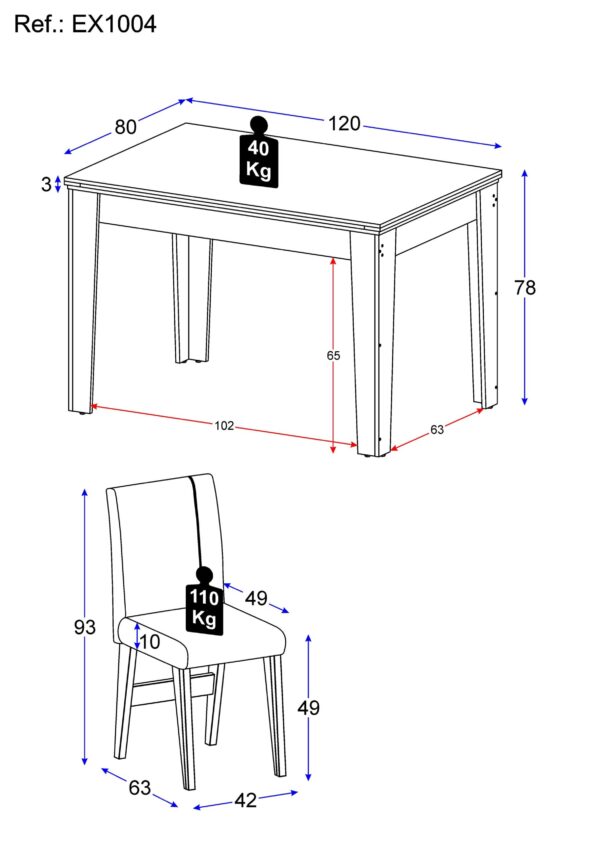 Ref.: EX1004

80

120

40
Kg

3

78

65

102

63

93

110
Kg

49

10

49

63

42